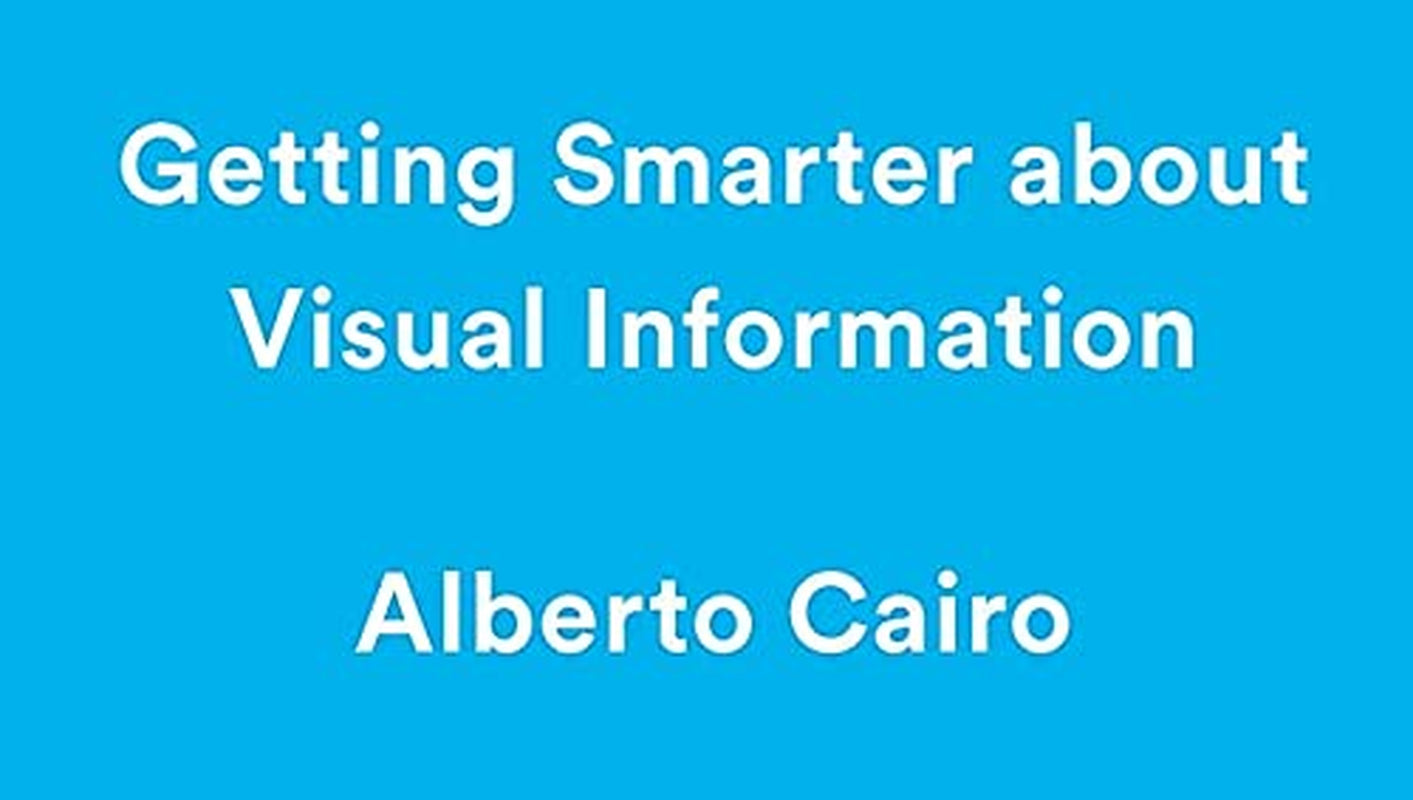 Getting Smarter about Visual Information

Alberto Cairo