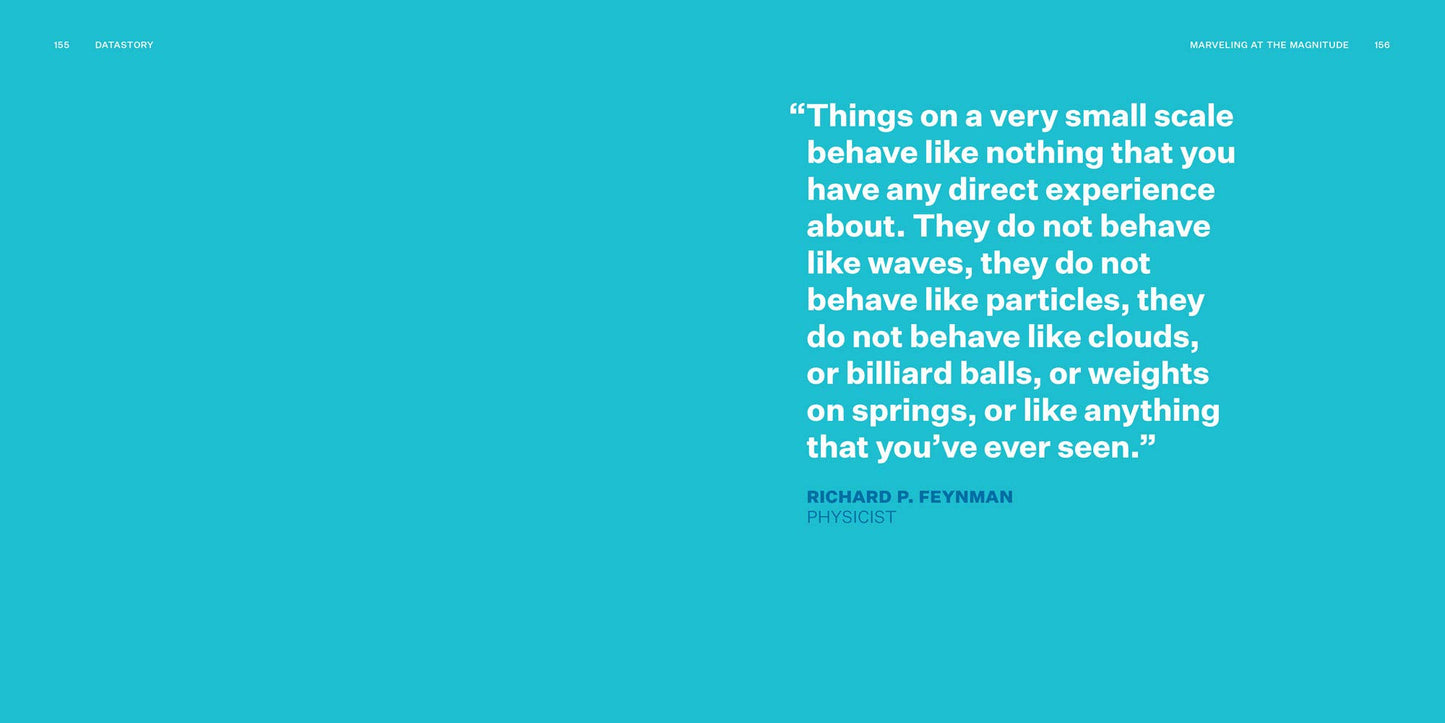 155 DATASTORY

MARVELING AT THE MAGNITUDE 156

“Things on a very small scale behave like nothing that you have any direct experience about. They do not behave like waves, they do not behave like particles, they do not behave like clouds, or billiard balls, or weights on springs, or like anything that you’ve ever seen.”

RICHARD P. FEYNMAN
PHYSICIST