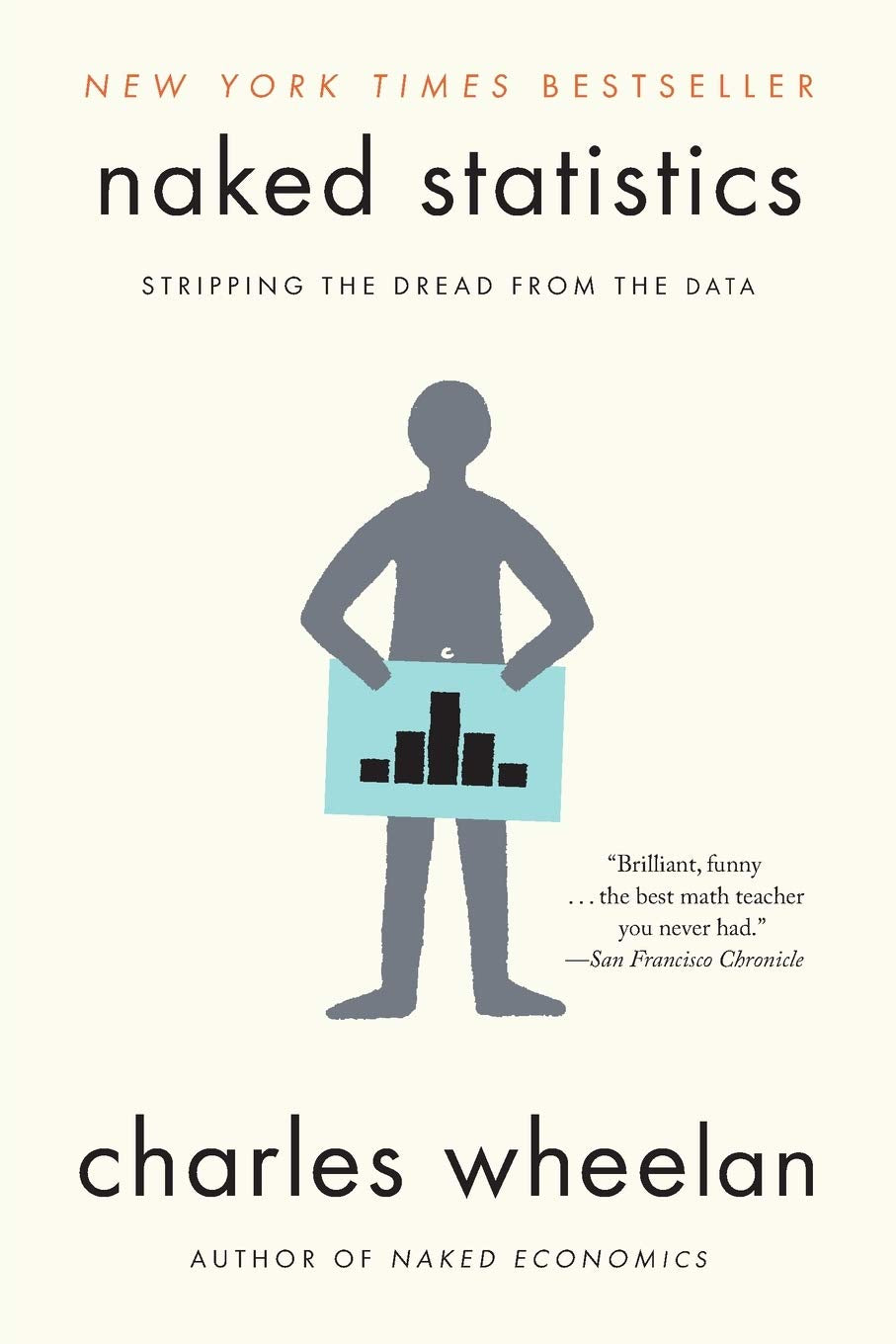 NEW YORK TIMES BESTSELLER

naked statistics

STRIPPING THE DREAD FROM THE DATA

"Brilliant, funny . . . the best math teacher you never had."
—San Francisco Chronicle

charles wheelan

AUTHOR OF NAKED ECONOMICS