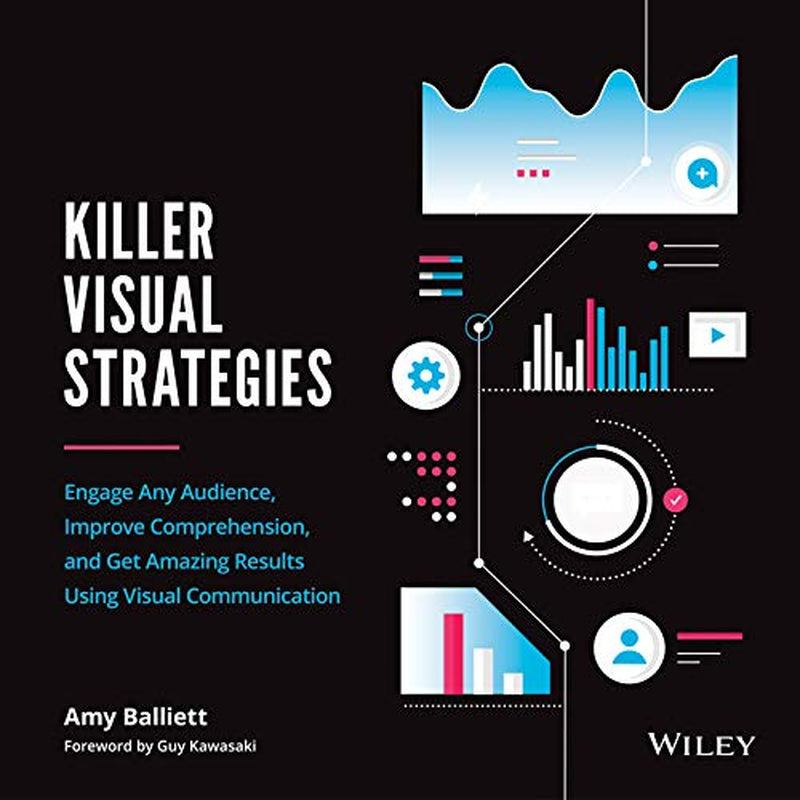 KILLER VISUAL STRATEGIES

Engage Any Audience, Improve Comprehension, and Get Amazing Results Using Visual Communication

Amy Balliett

Foreword by Guy Kawasaki

WILEY