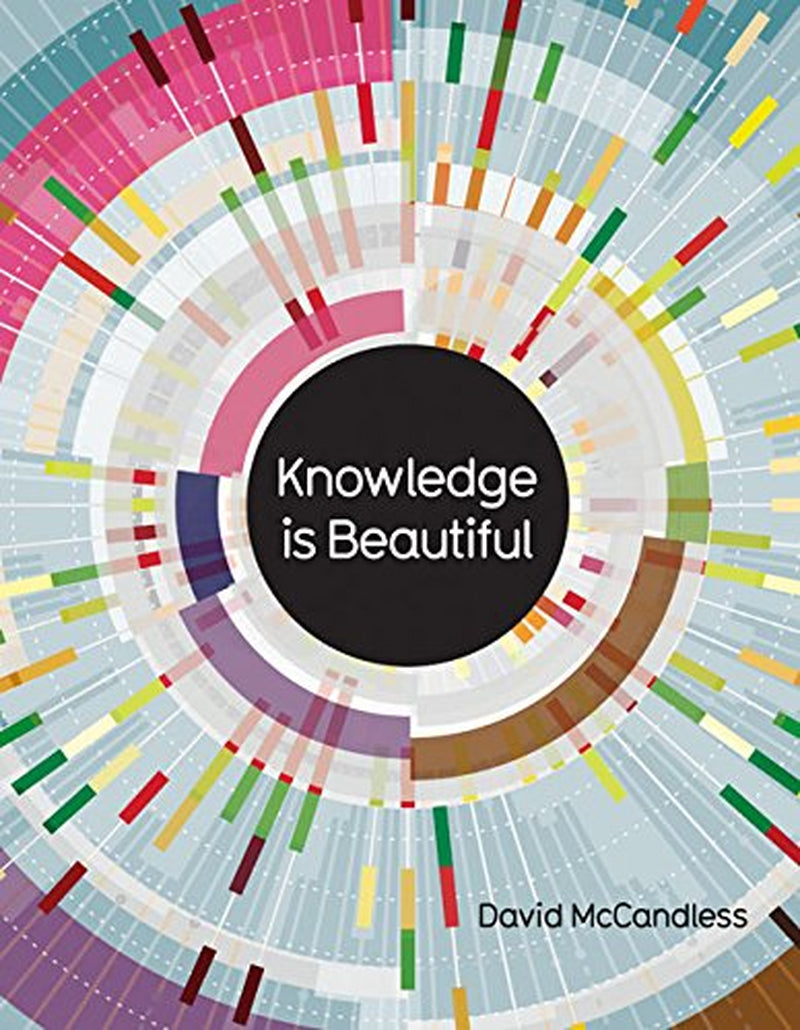 Knowledge is Beautiful

David McCandless