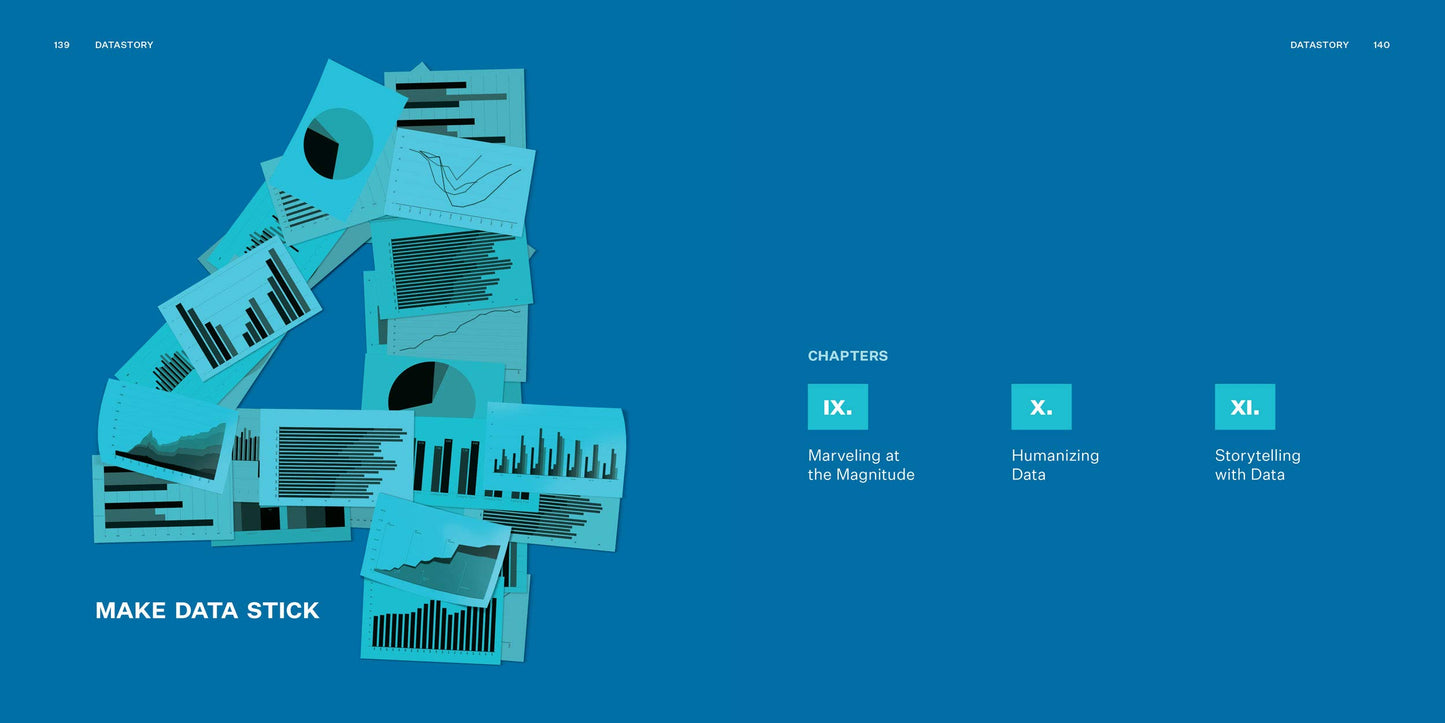 139 DATASTORY

MAKE DATA STICK

DATASTORY 140

CHAPTERS

IX.

Marveling at the Magnitude

X.

Humanizing Data

XI.

Storytelling with Data