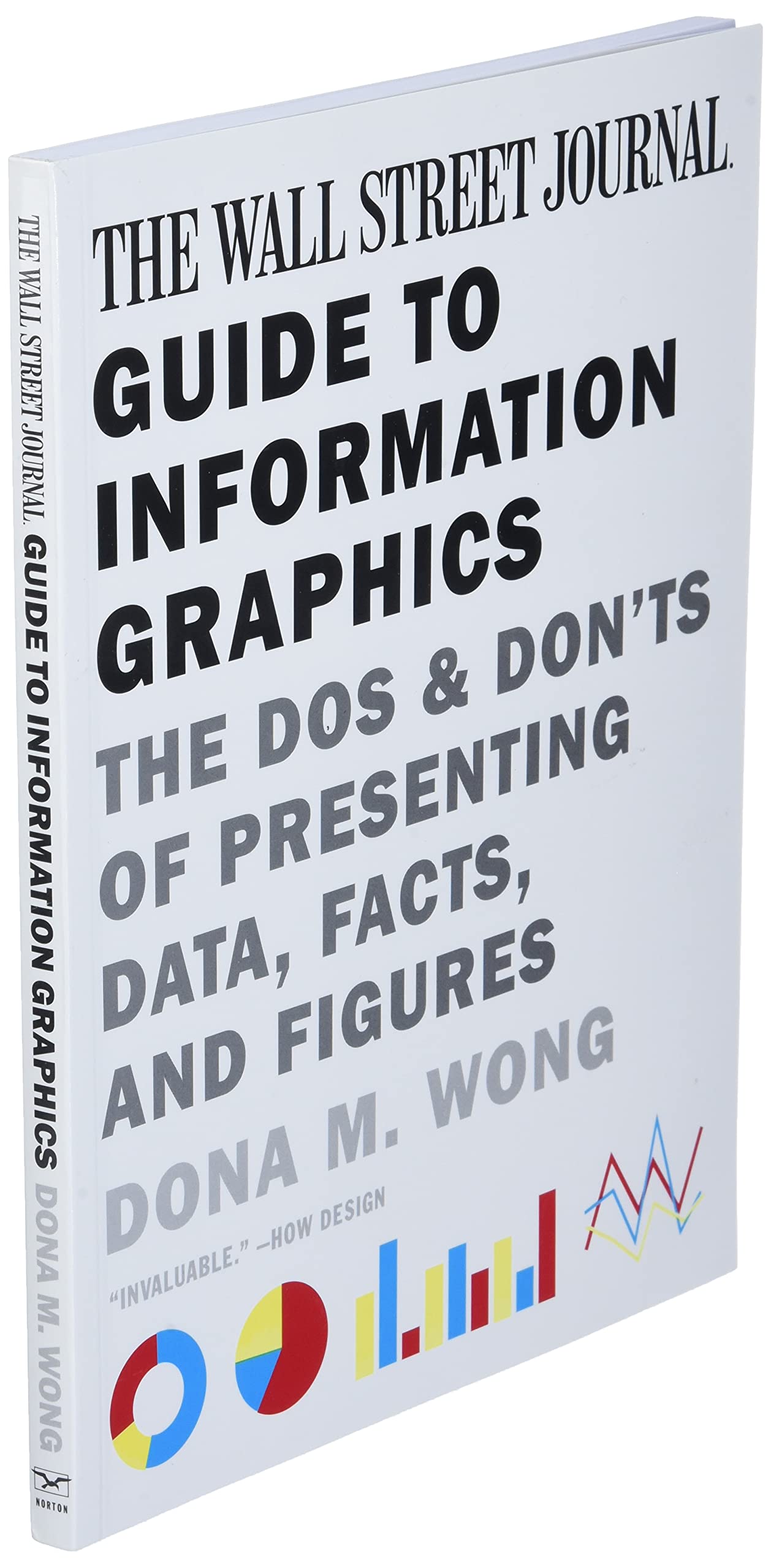 THE WALL STREET JOURNAL.
GUIDE TO INFORMATION GRAPHICS
THE DOS & DON'TS OF PRESENTING DATA, FACTS, AND FIGURES
DONA M. WONG
"INVALUABLE." —HOW DESIGN

THE WALL STREET JOURNAL. GUIDE TO INFORMATION GRAPHICS DONA M. WONG
NORTON