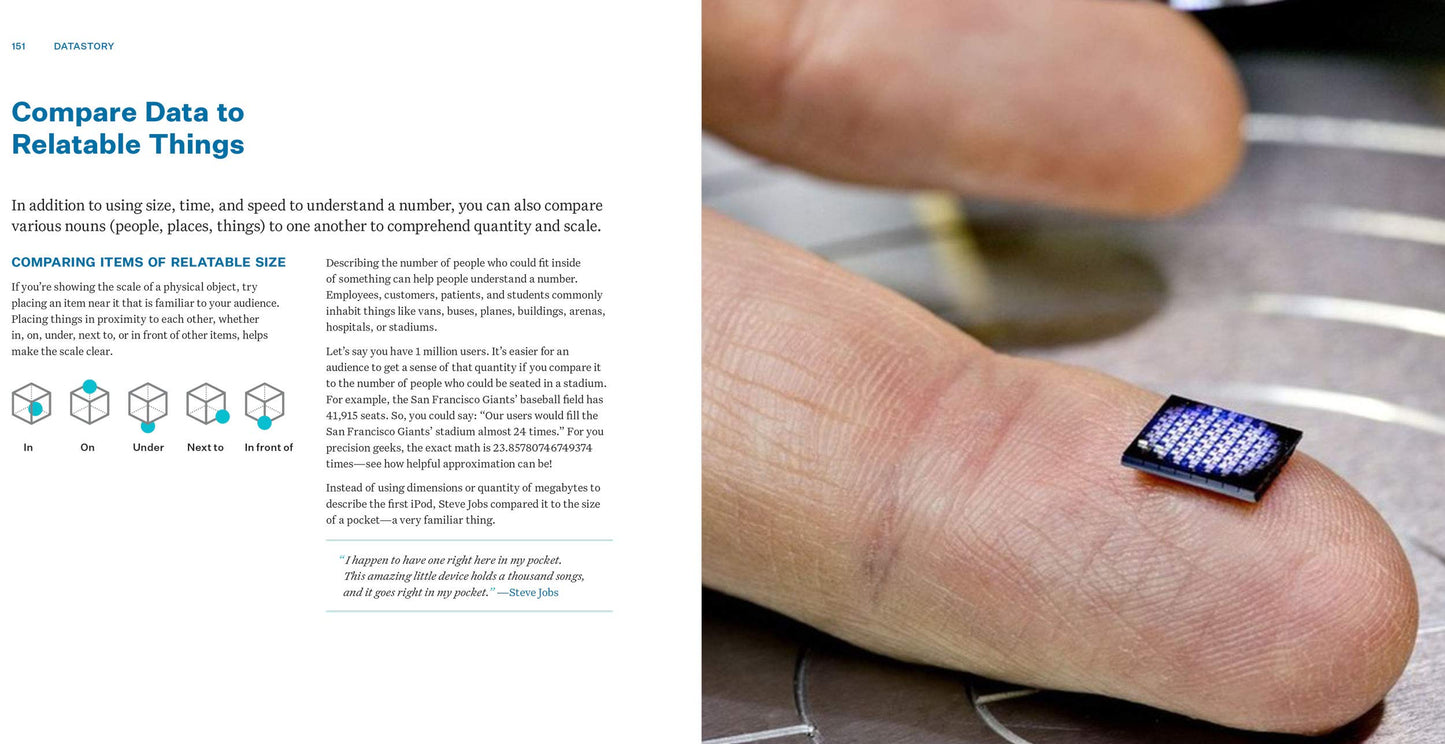 151 DATASTORY

Compare Data to Relatable Things

In addition to using size, time, and speed to understand a number, you can also compare various nouns (people, places, things) to one another to comprehend quantity and scale.

COMPARING ITEMS OF RELATABLE SIZE

If you're showing the scale of a physical object, try placing an item near it that is familiar to your audience. Placing things in proximity to each other, whether in, on, under, next to, or in front of other items, helps make the scale clear.

In On Under Next to In front of

Describing the number of people who could fit inside of something can help people understand a number. Employees, customers, patients, and students commonly inhabit things like vans, buses, planes, buildings, arenas, hospitals, or stadiums.

Let's say you have 1 million users. It's easier for an audience to get a sense of that quantity if you compare it to the number of people who could be seated in a stadium. For example, the San Francisco Giants' baseball field has 41,915 seats. So, you could say: "Our users would fill the San Francisco Giants' stadium almost 24 times." For you precision geeks, the exact math is 23.85780746749374 times—see how helpful approximation can be!

Instead of using dimensions or quantity of megabytes to describe the first iPod, Steve Jobs compared it to the size of a pocket—a very familiar thing.

"I happen to have one right here in my pocket. This amazing little device holds a thousand songs, and it goes right in my pocket." —Steve Jobs