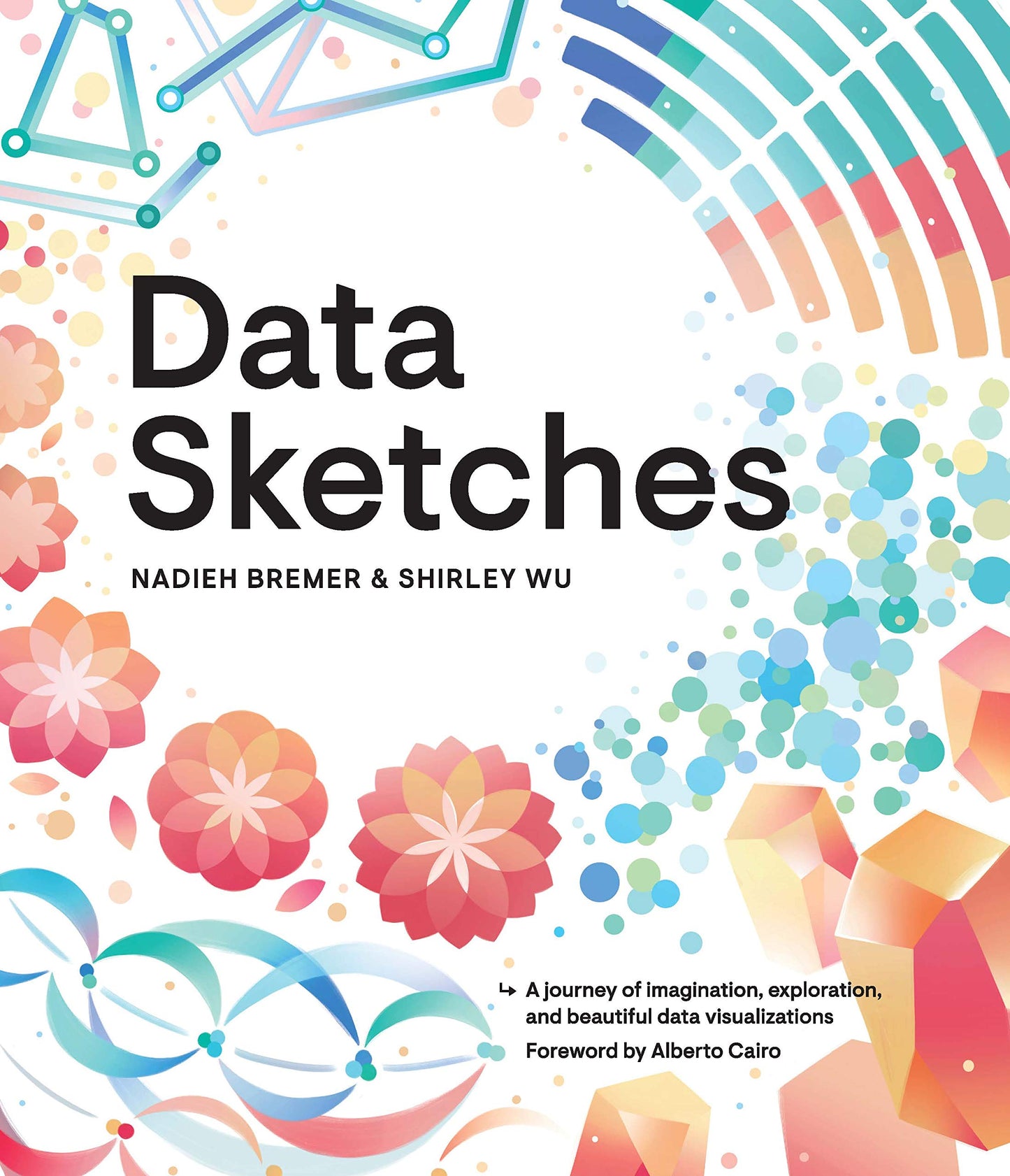 Data Sketches

NADIEH BREMER & SHIRLEY WU

↳ A journey of imagination, exploration, and beautiful data visualizations

Foreword by Alberto Cairo