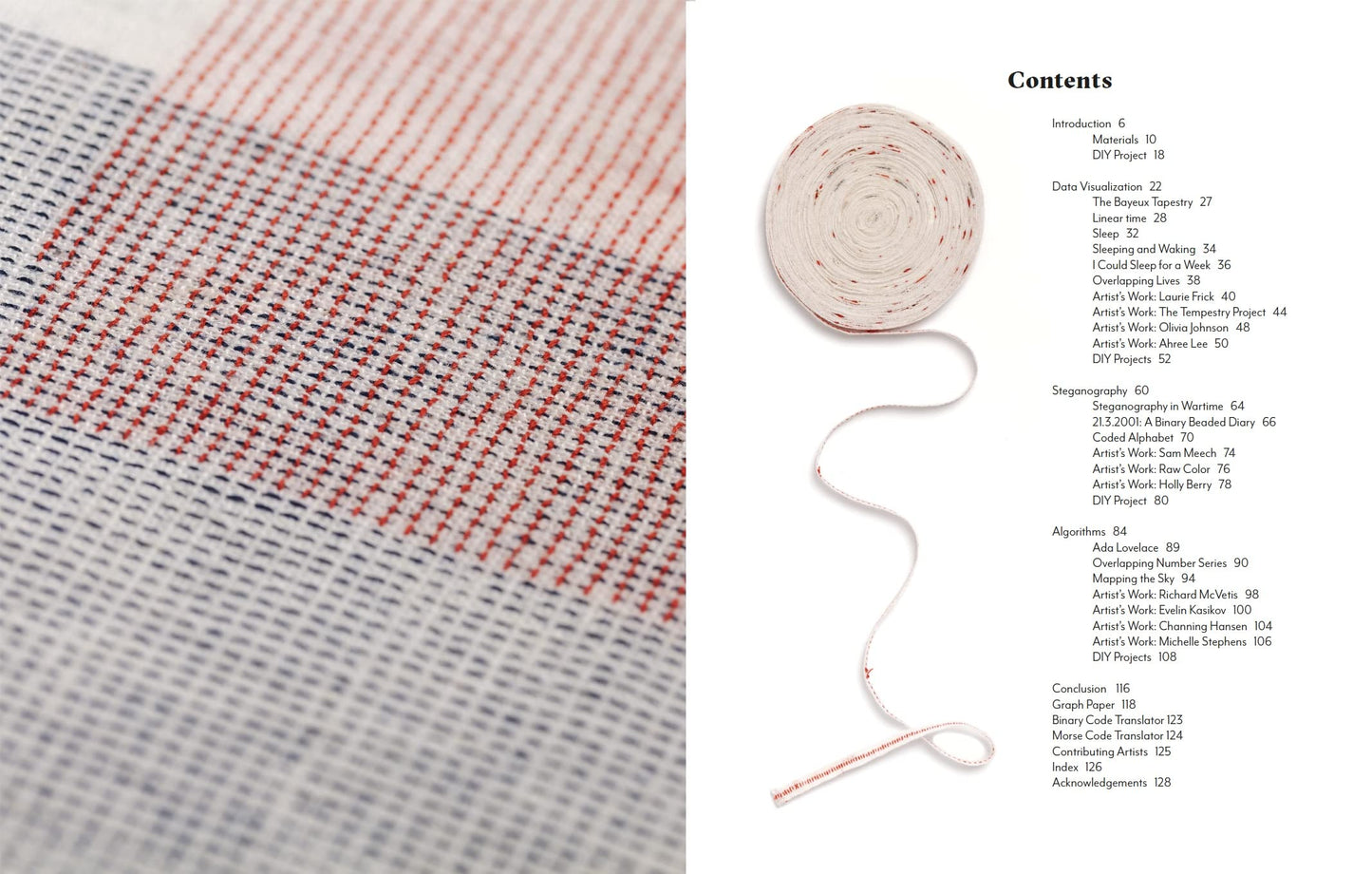 Contents

Introduction 6
Materials 10
DIY Project 18

Data Visualization 22
The Bayeux Tapestry 27
Linear time 28
Sleep 32
Sleeping and Waking 34
I Could Sleep for a Week 36
Overlapping Lives 38
Artist's Work: Laurie Frick 40
Artist's Work: The Tempestry Project 44
Artist's Work: Olivia Johnson 48
Artist's Work: Ahree Lee 50
DIY Projects 52

Steganography 60
Steganography in Wartime 64
21.3.2001: A Binary Beaded Diary 66
Coded Alphabet 70
Artist's Work: Sam Meech 74
Artist's Work: Raw Color 76
Artist's Work: Holly Berry 78
DIY Project 80

Algorithms 84
Ada Lovelace 89
Overlapping Number Series 90
Mapping the Sky 94
Artist's Work: Richard McVetis 98
Artist's Work: Evelin Kasikov 100
Artist's Work: Channing Hansen 104
Artist's Work: Michelle Stephens 106
DIY Projects 108

Conclusion 116
Graph Paper 118
Binary Code Translator 123
Morse Code Translator 124
Contributing Artists 125
Index 126
Acknowledgements 128