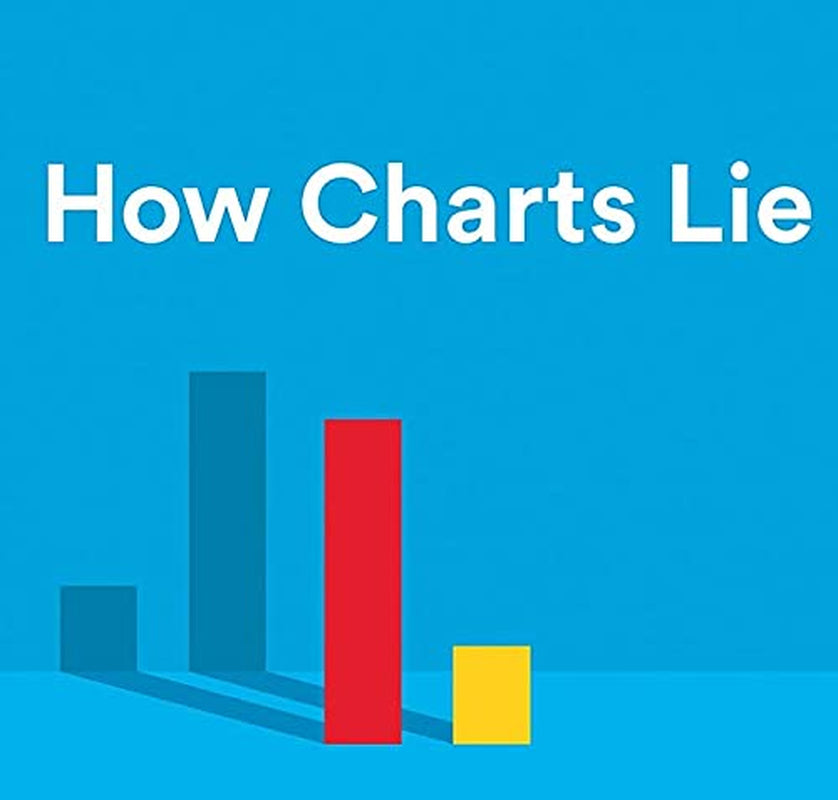 How Charts Lie