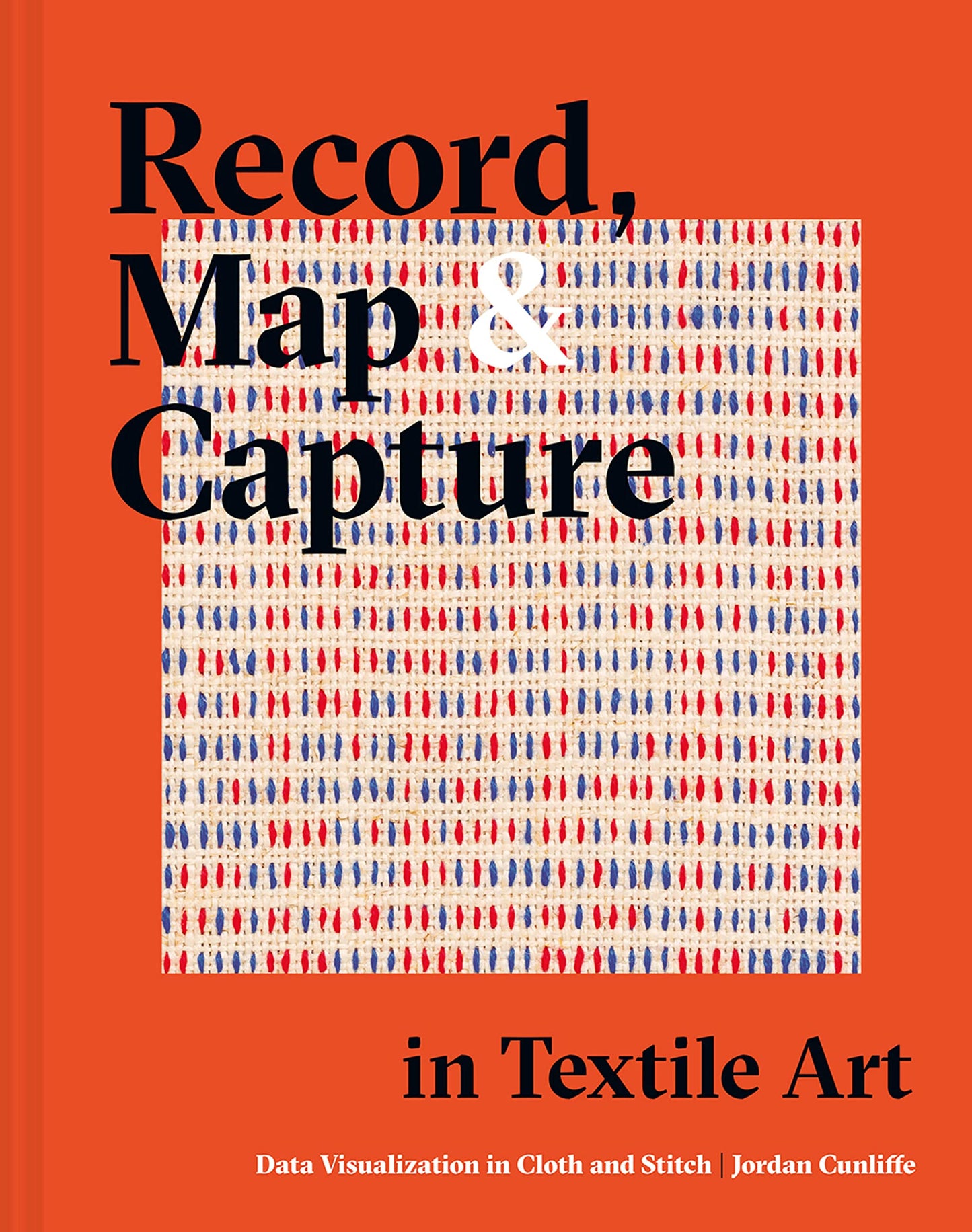 Record,
Map &
Capture

in Textile Art

Data Visualization in Cloth and Stitch | Jordan Cunliffe