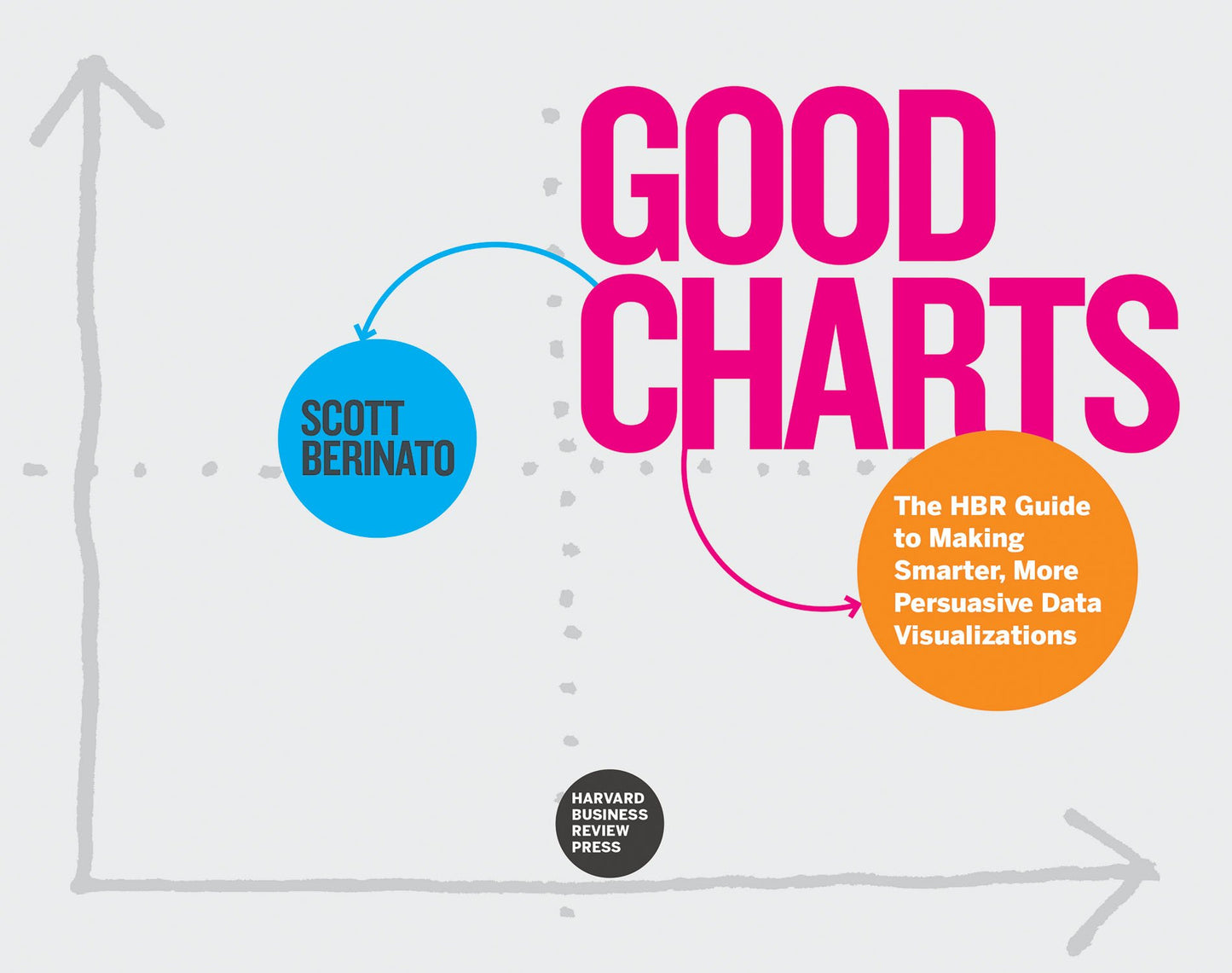 GOOD
CHARTS

SCOTT
BERINATO

The HBR Guide to Making Smarter, More Persuasive Data Visualizations

HARVARD
BUSINESS
REVIEW
PRESS