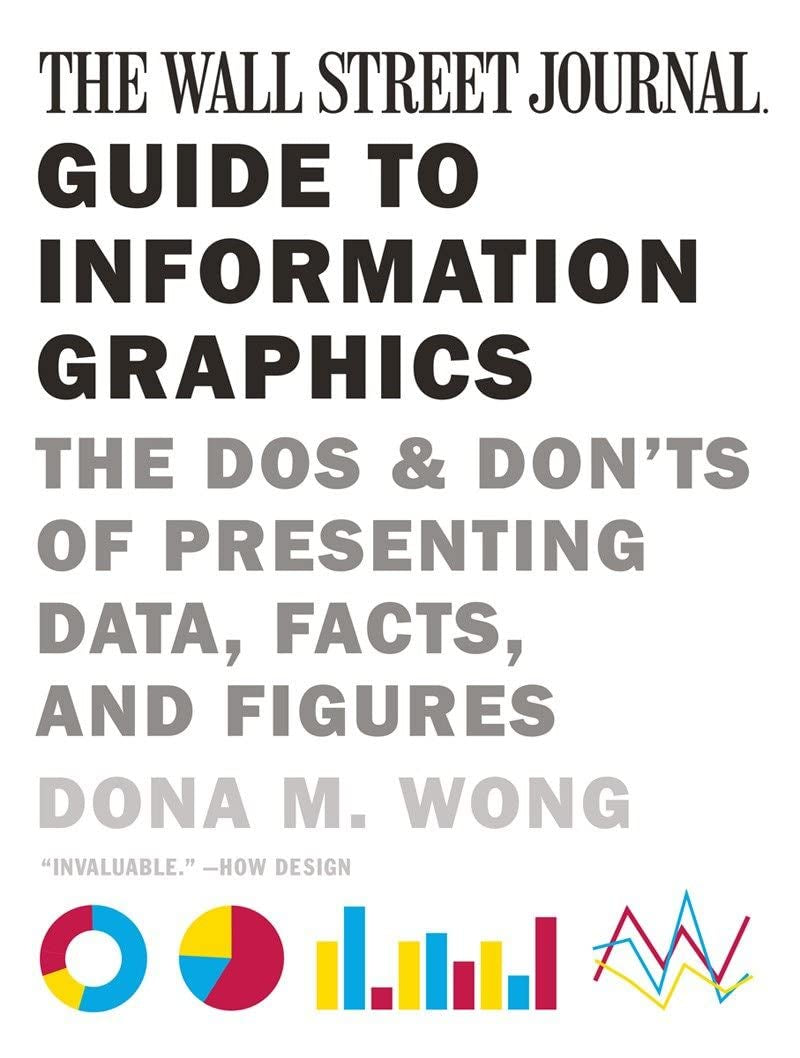 THE WALL STREET JOURNAL.

GUIDE TO INFORMATION GRAPHICS

THE DOS & DON'TS OF PRESENTING DATA, FACTS, AND FIGURES

DONA M. WONG

"INVALUABLE." —HOW DESIGN