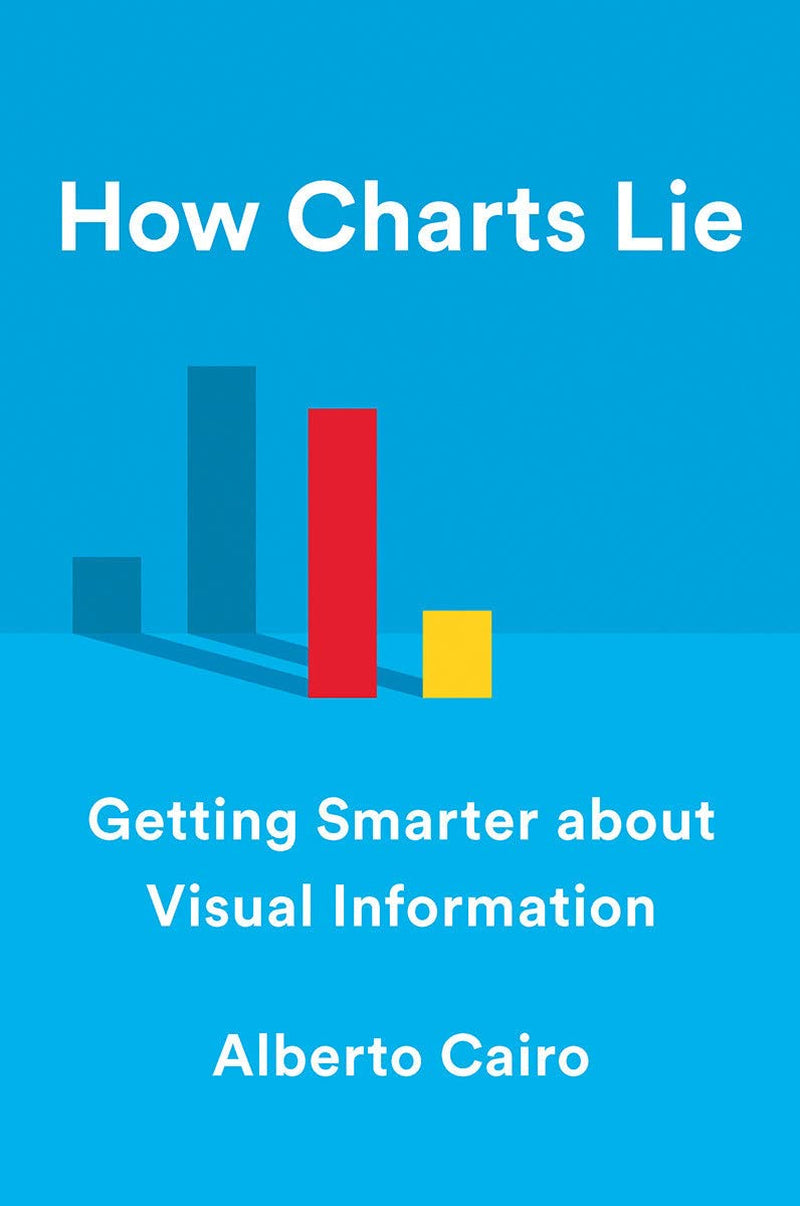 How Charts Lie

Getting Smarter about Visual Information

Alberto Cairo